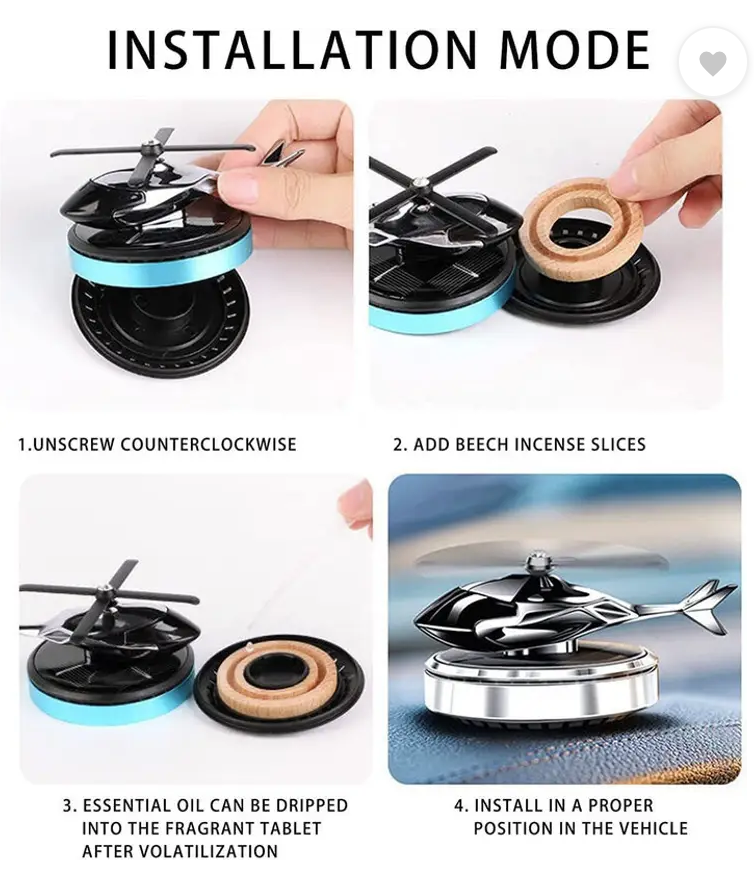 INSTALLATION MODE

1.UNSCREW COUNTERCLOCKWISE

2. ADD BEECH INCENSE SLICES

3. ESSENTIAL OIL CAN BE DRIPPED INTO THE FRAGRANT TABLET AFTER VOLATILIZATION

4. INSTALL IN A PROPER POSITION IN THE VEHICLE